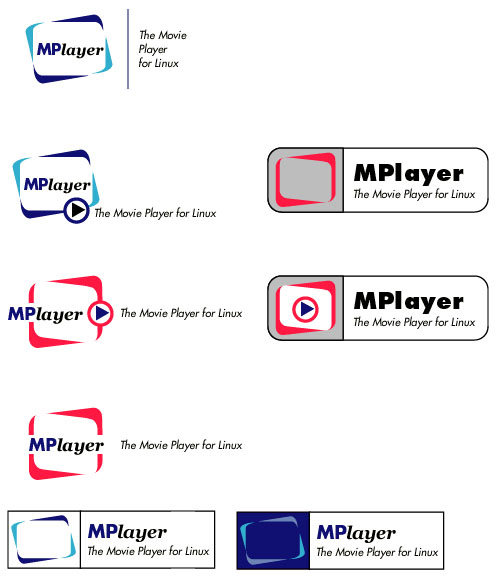 MPlayer
The Movie Player for Linux

MPlayer
The Movie Player for Linux

MPlayer
The Movie Player for Linux

MPlayer
The Movie Player for Linux

MPlayer
The Movie Player for Linux

MPlayer
The Movie Player for Linux

MPlayer
The Movie Player for Linux

MPlayer
The Movie Player for Linux